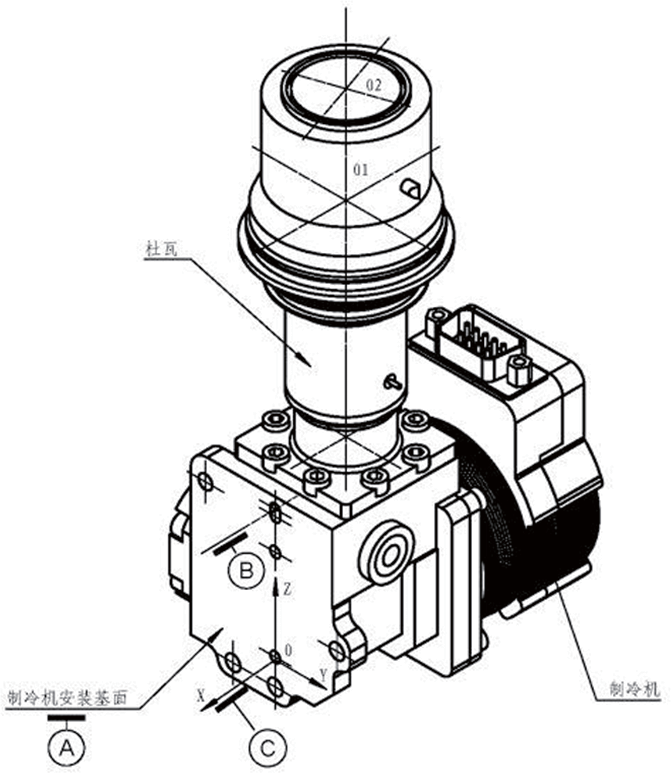 02
01
杜瓦
B
Z
0
Y
X
制冷机安装基面
A
C
制冷机